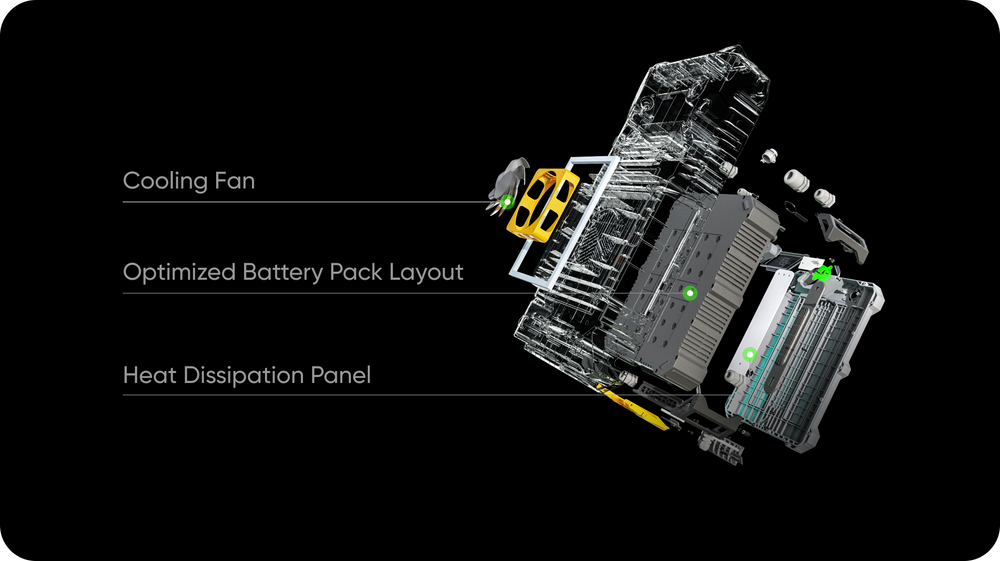 Cooling Fan

Optimized Battery Pack Layout

Heat Dissipation Panel